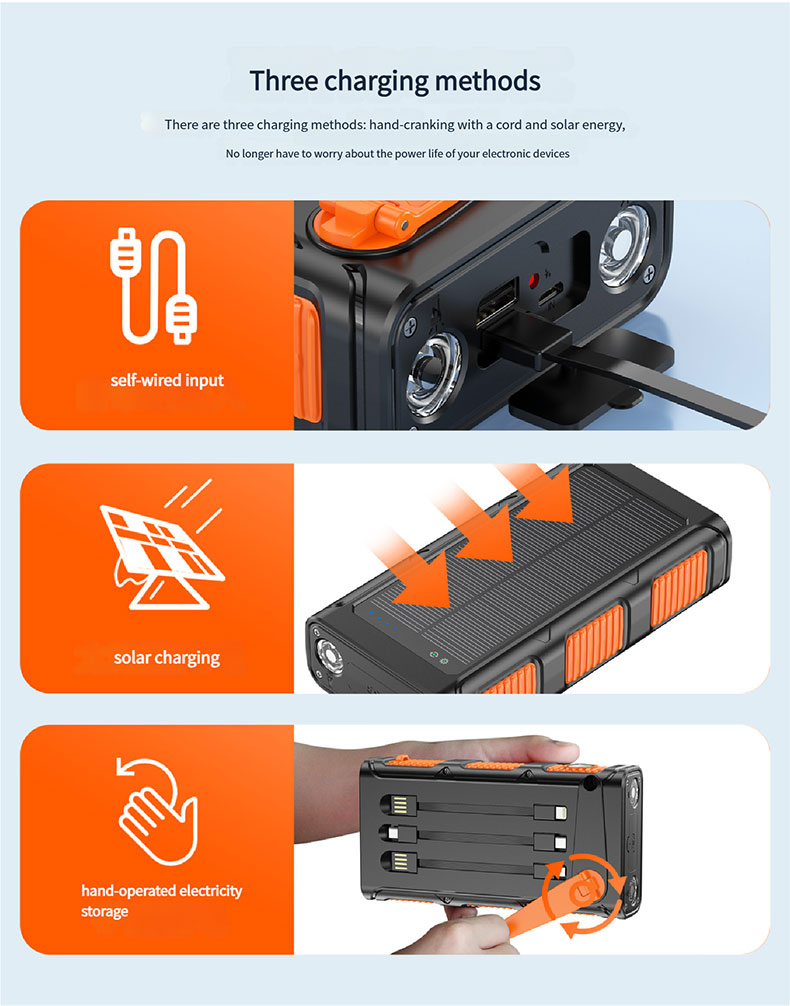 Three charging methods

There are three charging methods: hand-cranking with a cord and solar energy,

No longer have to worry about the power life of your electronic devices

self-wired input

solar charging

hand-operated electricity storage